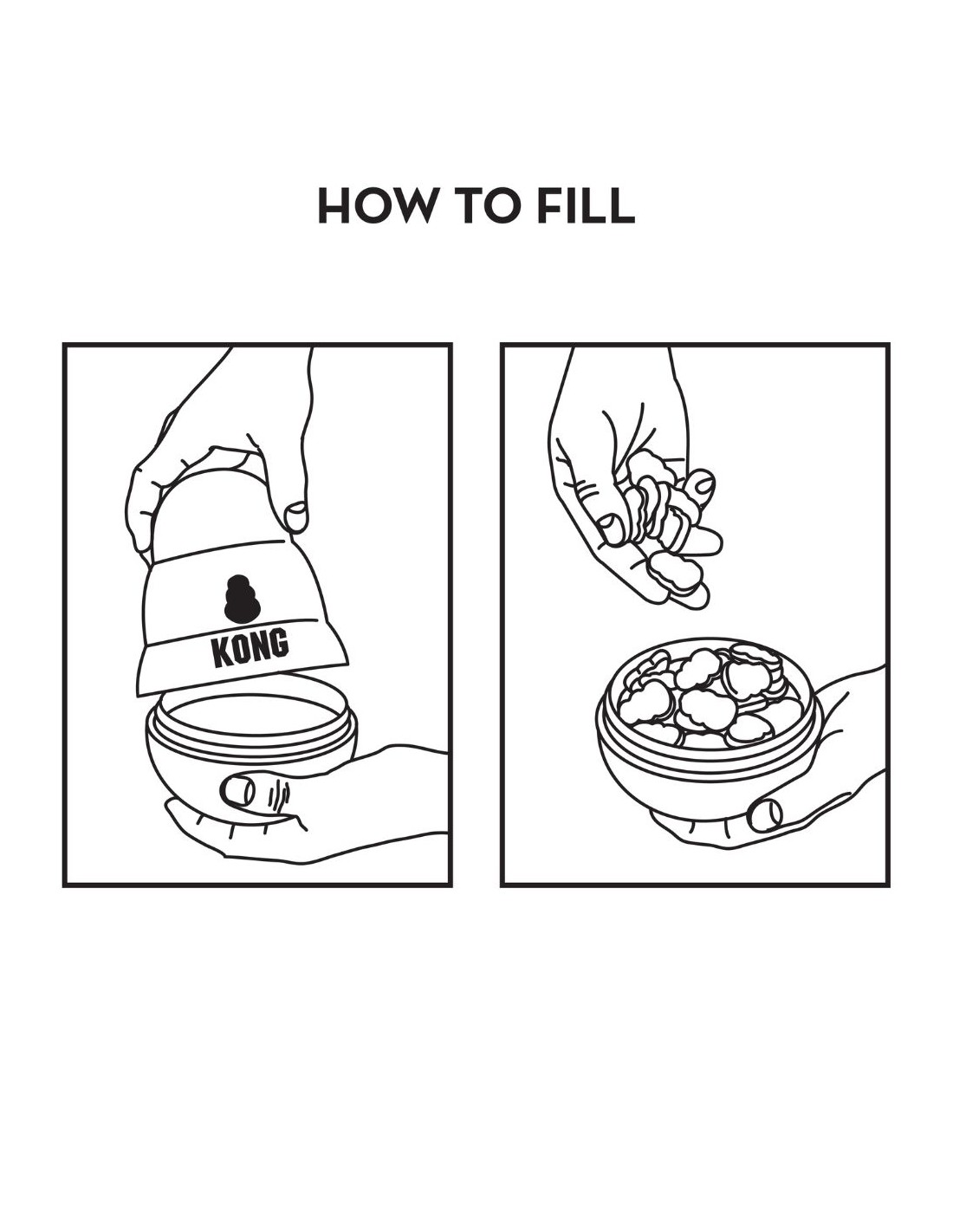 HOW TO FILL

KONG