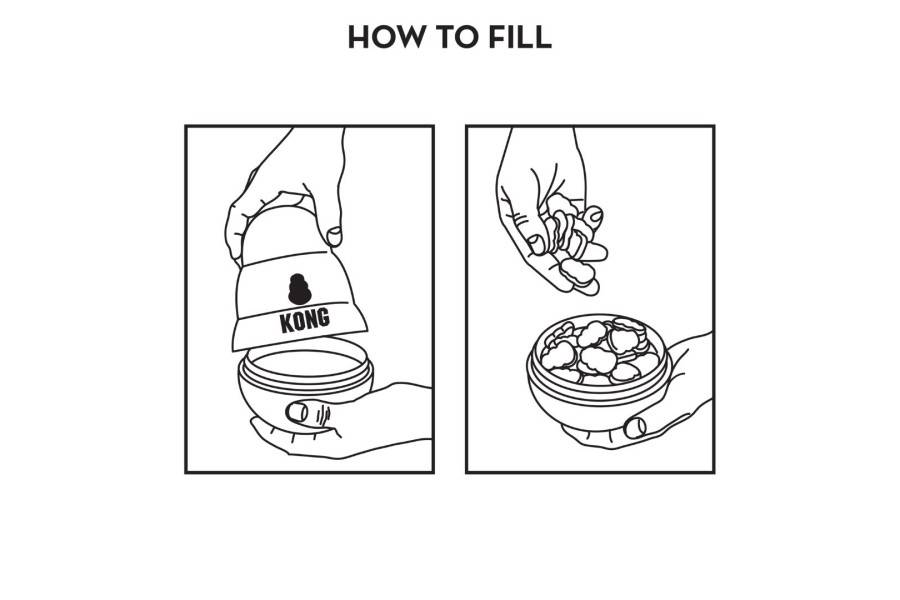 HOW TO FILL

KONG