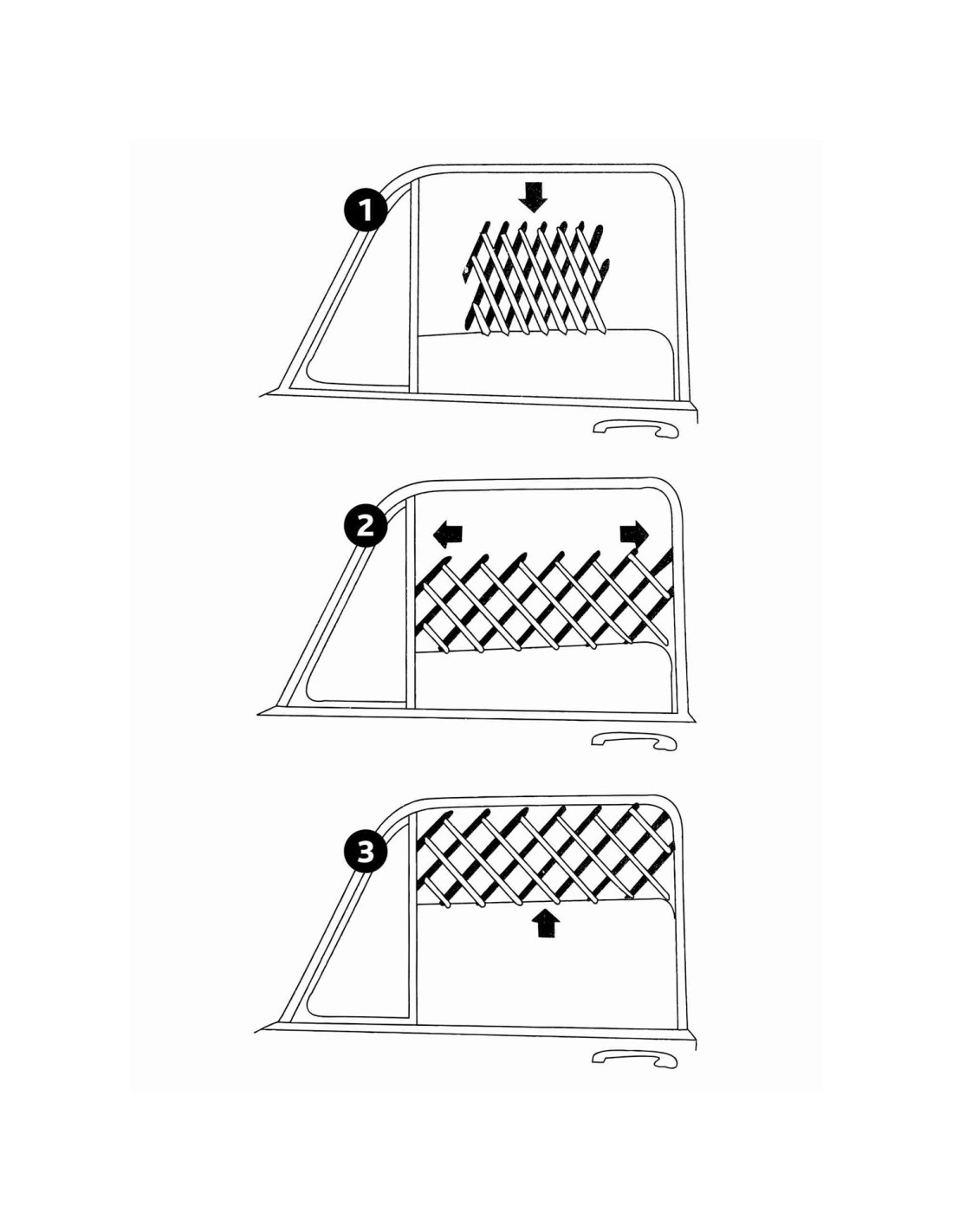 1

2

3