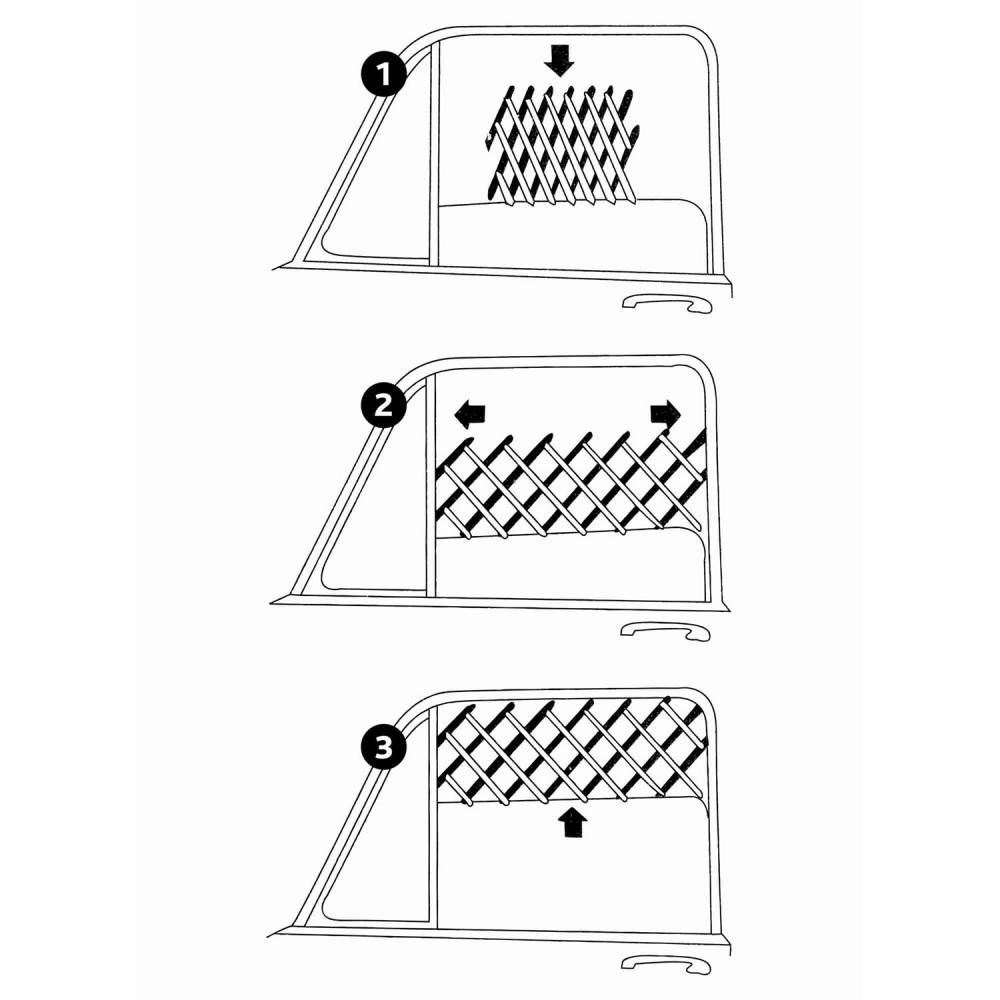 1

2

3