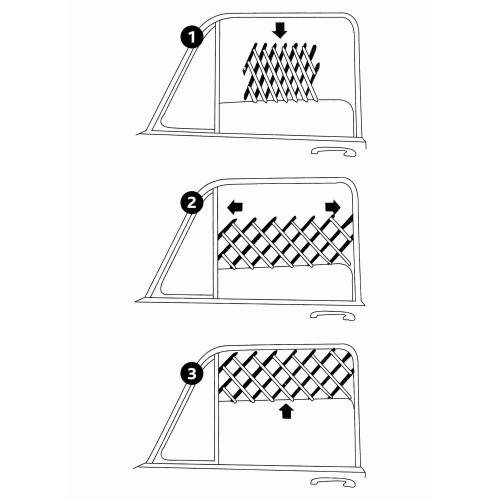 1

2

3